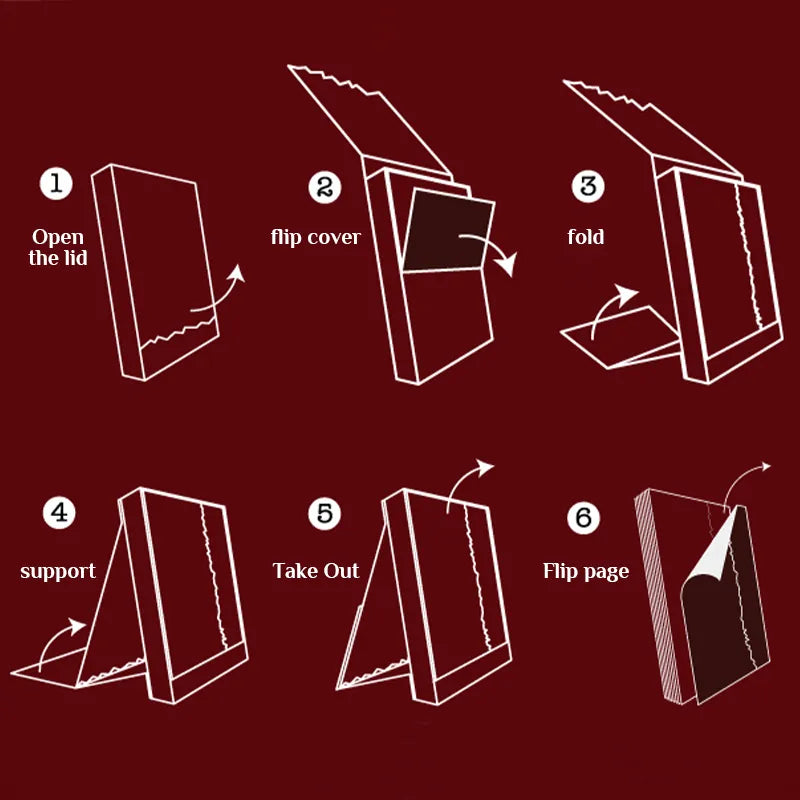 1
Open the lid

2
flip cover

3
fold

4
support

5
Take Out

6
Flip page